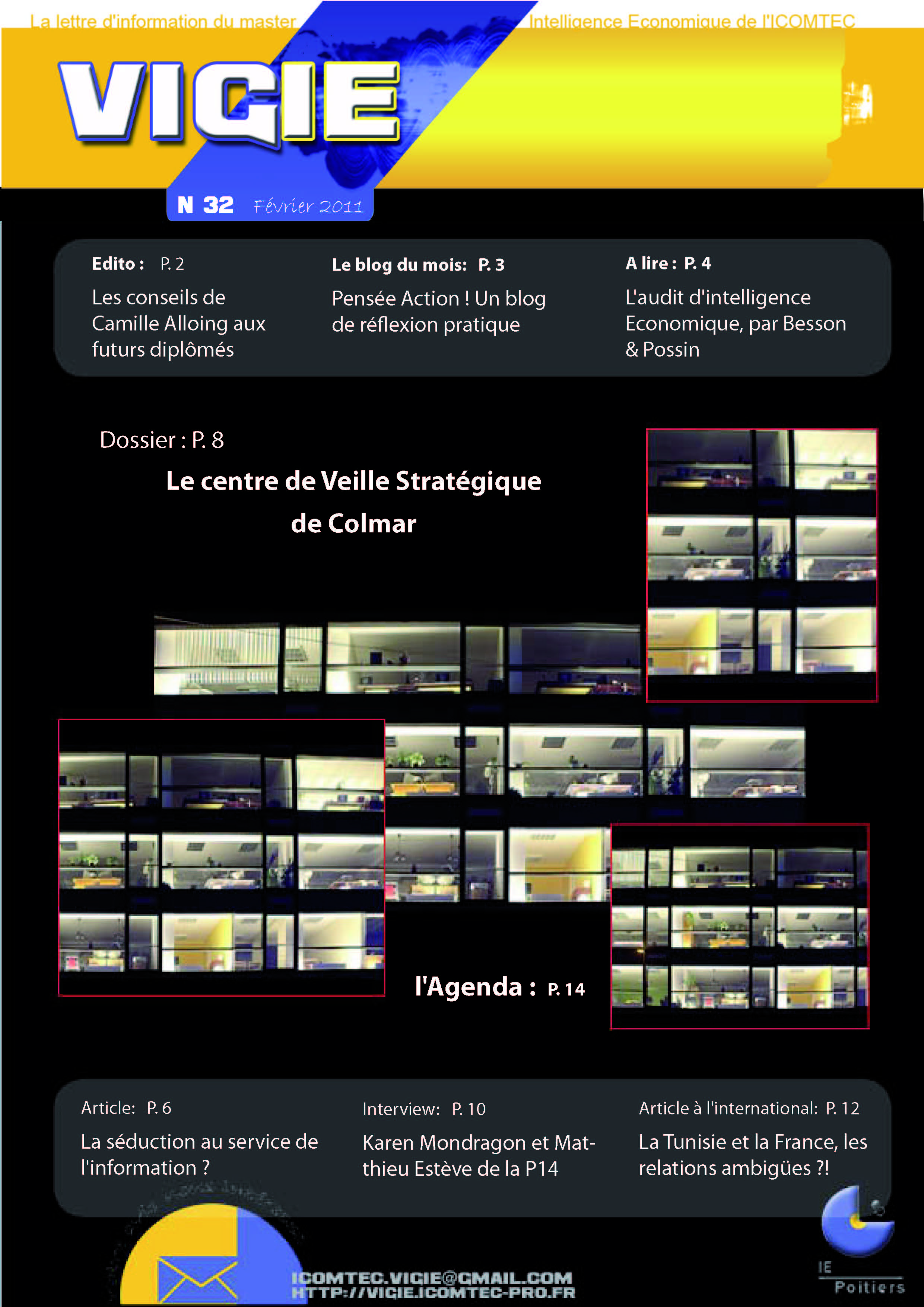 La lettre d'information du master Intelligence Economique de l'ICOMTEC

VIGIE

N 32 Février 2011

Edito : P. 2
Les conseils de Camille Alloing aux futurs diplômés

Le blog du mois: P. 3
Pensée Action ! Un blog de réflexion pratique

A lire : P. 4
L'audit d'intelligence Economique, par Besson & Possin

Dossier : P. 8
Le centre de Veille Stratégique de Colmar

l'Agenda : P. 14

Article: P. 6
La séduction au service de l'information ?

Interview: P. 10
Karen Mondragon et Matthieu Estève de la P14

Article à l'international: P. 12
La Tunisie et la France, les relations ambigües ?!

ICOMTEC.VIGIE@GMAIL.COM
HTTP://VIGIE.ICOMTEC-PRO.FR

IE
Poitiers